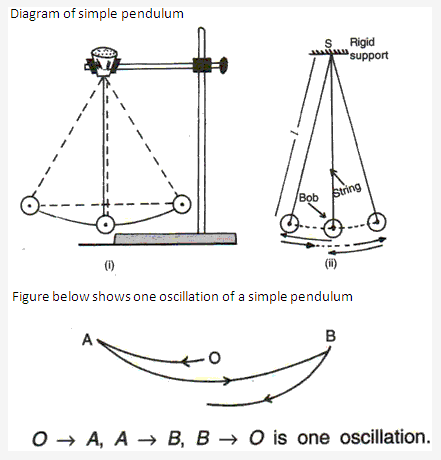 Diagram of simple pendulum

S Rigid support

$l$

Bob

String

(i)

(ii)

Figure below shows one oscillation of a simple pendulum

A

B

O

$O \rightarrow A$, $A \rightarrow B$, $B \rightarrow O$ is one oscillation.