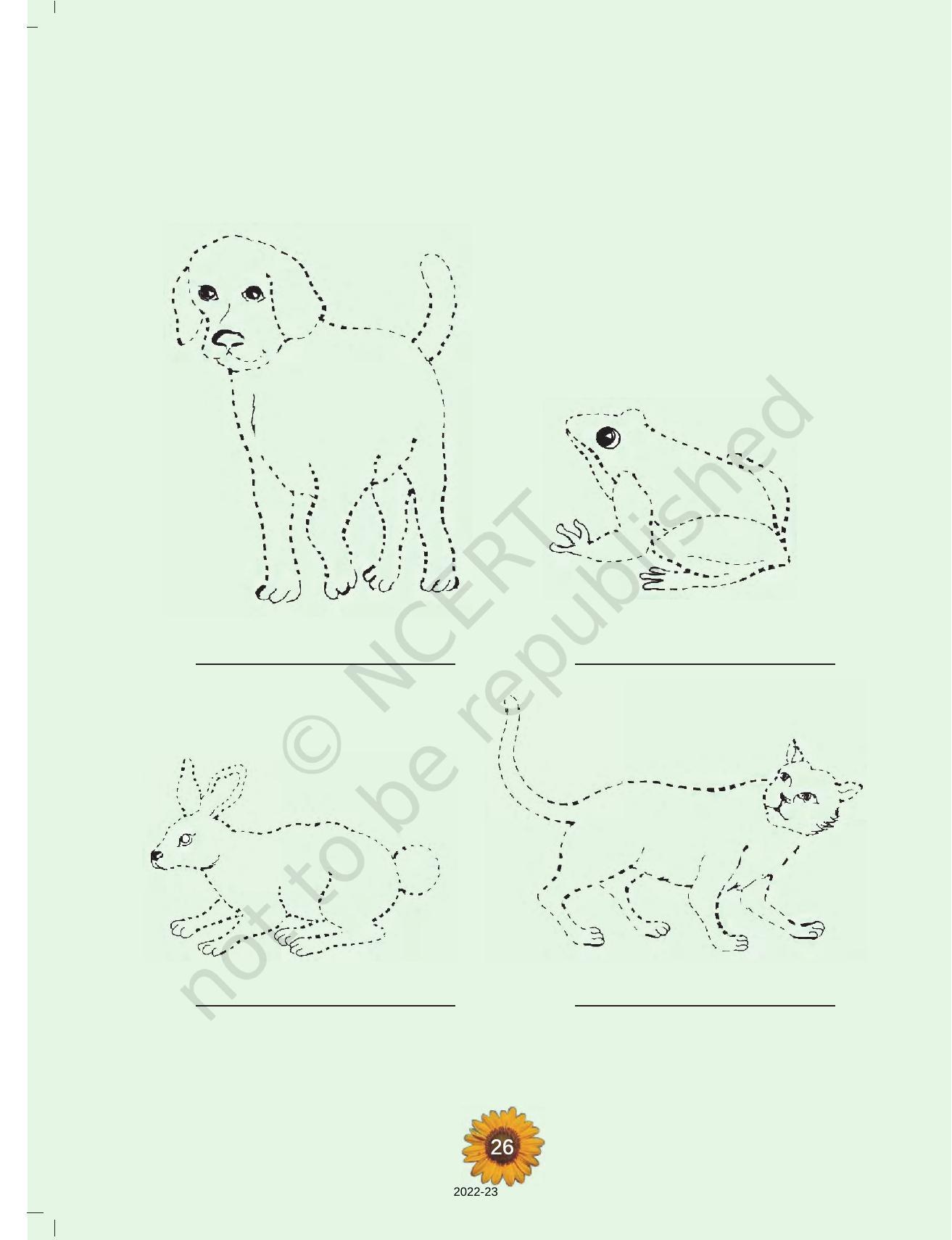 © NCERT not to be republished

26

2022-23