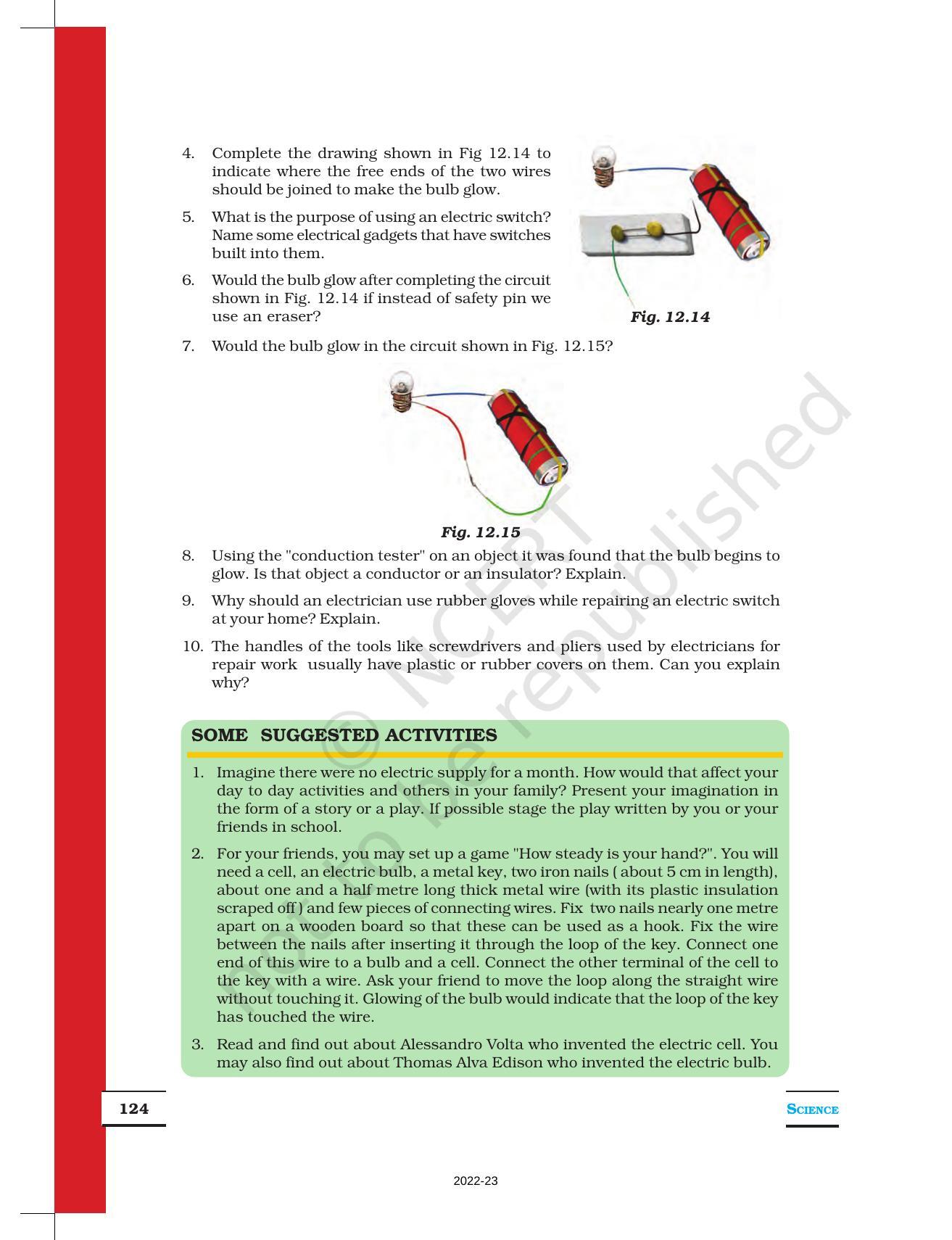 4. Complete the drawing shown in Fig 12.14 to indicate where the free ends of the two wires should be joined to make the bulb glow.

5. What is the purpose of using an electric switch? Name some electrical gadgets that have switches built into them.

6. Would the bulb glow after completing the circuit shown in Fig. 12.14 if instead of safety pin we use an eraser?

Fig. 12.14

7. Would the bulb glow in the circuit shown in Fig. 12.15?

Fig. 12.15

8. Using the "conduction tester" on an object it was found that the bulb begins to glow. Is that object a conductor or an insulator? Explain.

9. Why should an electrician use rubber gloves while repairing an electric switch at your home? Explain.

10. The handles of the tools like screwdrivers and pliers used by electricians for repair work usually have plastic or rubber covers on them. Can you explain why?

SOME SUGGESTED ACTIVITIES

1. Imagine there were no electric supply for a month. How would that affect your day to day activities and others in your family? Present your imagination in the form of a story or a play. If possible stage the play written by you or your friends in school.

2. For your friends, you may set up a game "How steady is your hand?". You will need a cell, an electric bulb, a metal key, two iron nails ( about 5 cm in length), about one and a half metre long thick metal wire (with its plastic insulation scraped off ) and few pieces of connecting wires. Fix two nails nearly one metre apart on a wooden board so that these can be used as a hook. Fix the wire between the nails after inserting it through the loop of the key. Connect one end of this wire to a bulb and a cell. Connect the other terminal of the cell to the key with a wire. Ask your friend to move the loop along the straight wire without touching it. Glowing of the bulb would indicate that the loop of the key has touched the wire.

3. Read and find out about Alessandro Volta who invented the electric cell. You may also find out about Thomas Alva Edison who invented the electric bulb.

© NCERT not to be republished

124

SCIENCE

2022-23