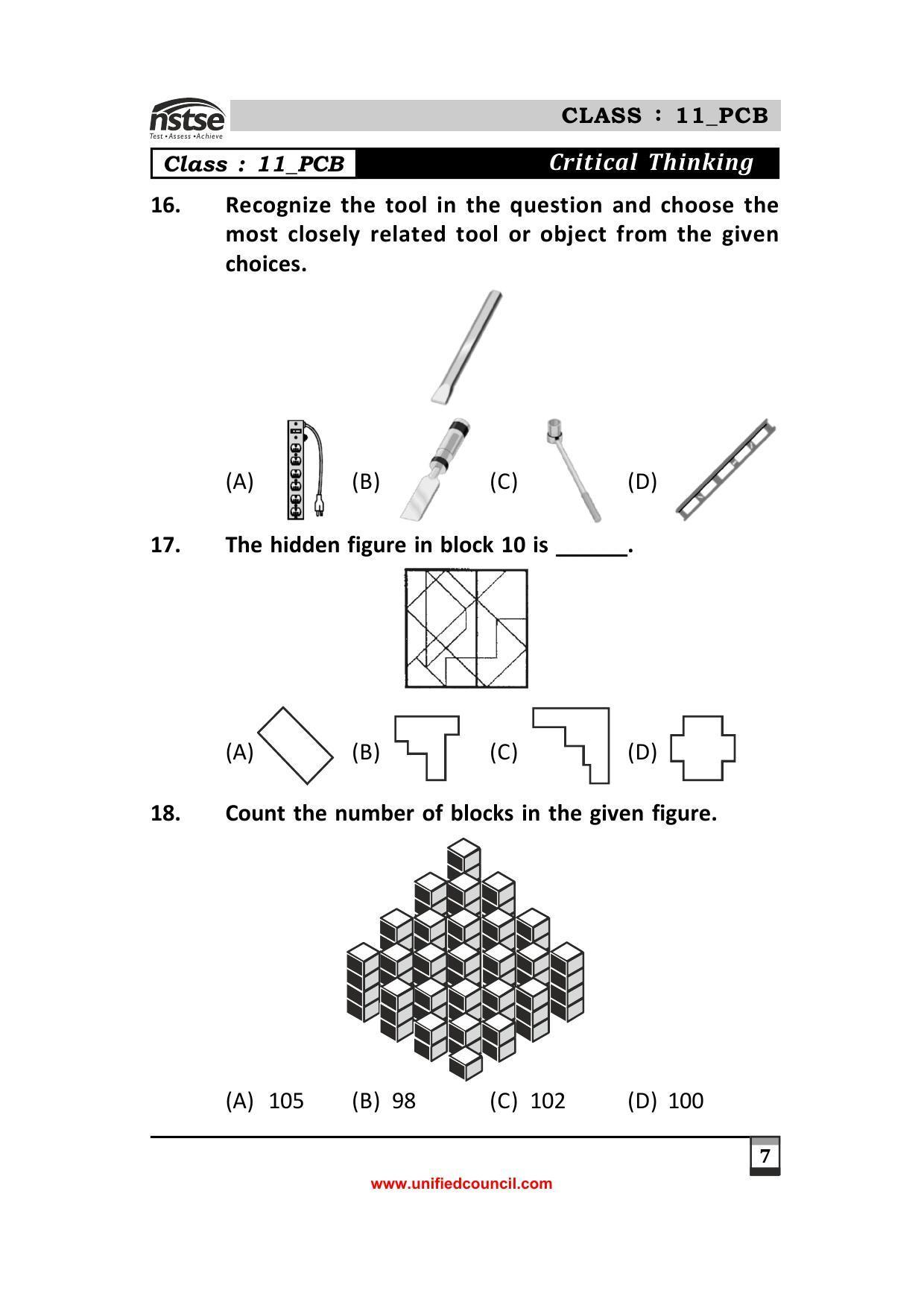 nstse
Test • Assess • Achieve

CLASS : 11_PCB

Class : 11_PCB

Critical Thinking

16. Recognize the tool in the question and choose the most closely related tool or object from the given choices.

(A) (B) (C) (D)

17. The hidden figure in block 10 is ______.

(A) (B) (C) (D)

18. Count the number of blocks in the given figure.

(A) 105 (B) 98 (C) 102 (D) 100

7

www.unifiedcouncil.com