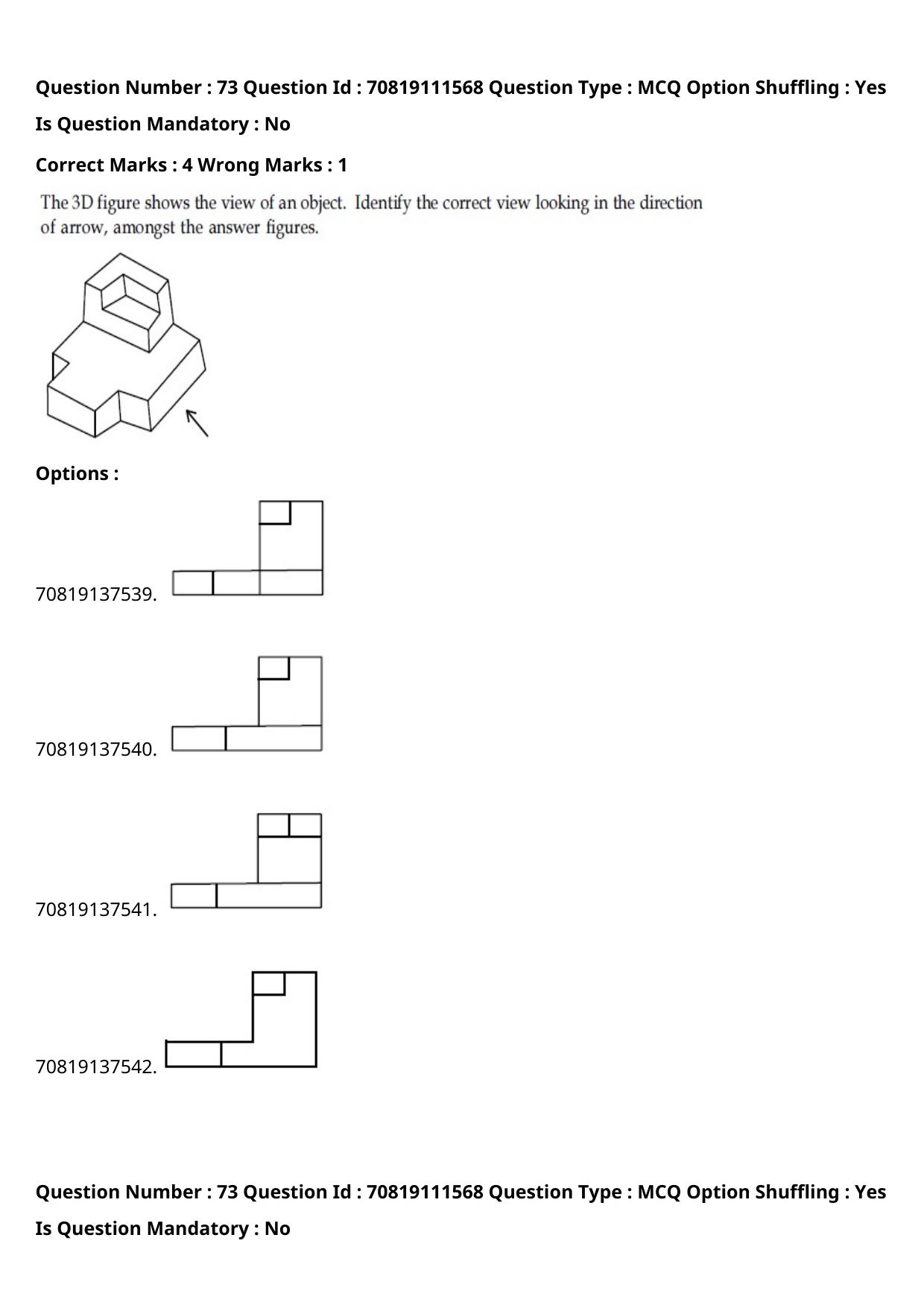 Question Number : 73 Question Id : 70819111568 Question Type : MCQ Option Shuffling : Yes

Is Question Mandatory : No

Correct Marks : 4 Wrong Marks : 1

The 3D figure shows the view of an object. Identify the correct view looking in the direction of arrow, amongst the answer figures.

Options :

70819137539.

70819137540.

70819137541.

70819137542.

Question Number : 73 Question Id : 70819111568 Question Type : MCQ Option Shuffling : Yes

Is Question Mandatory : No