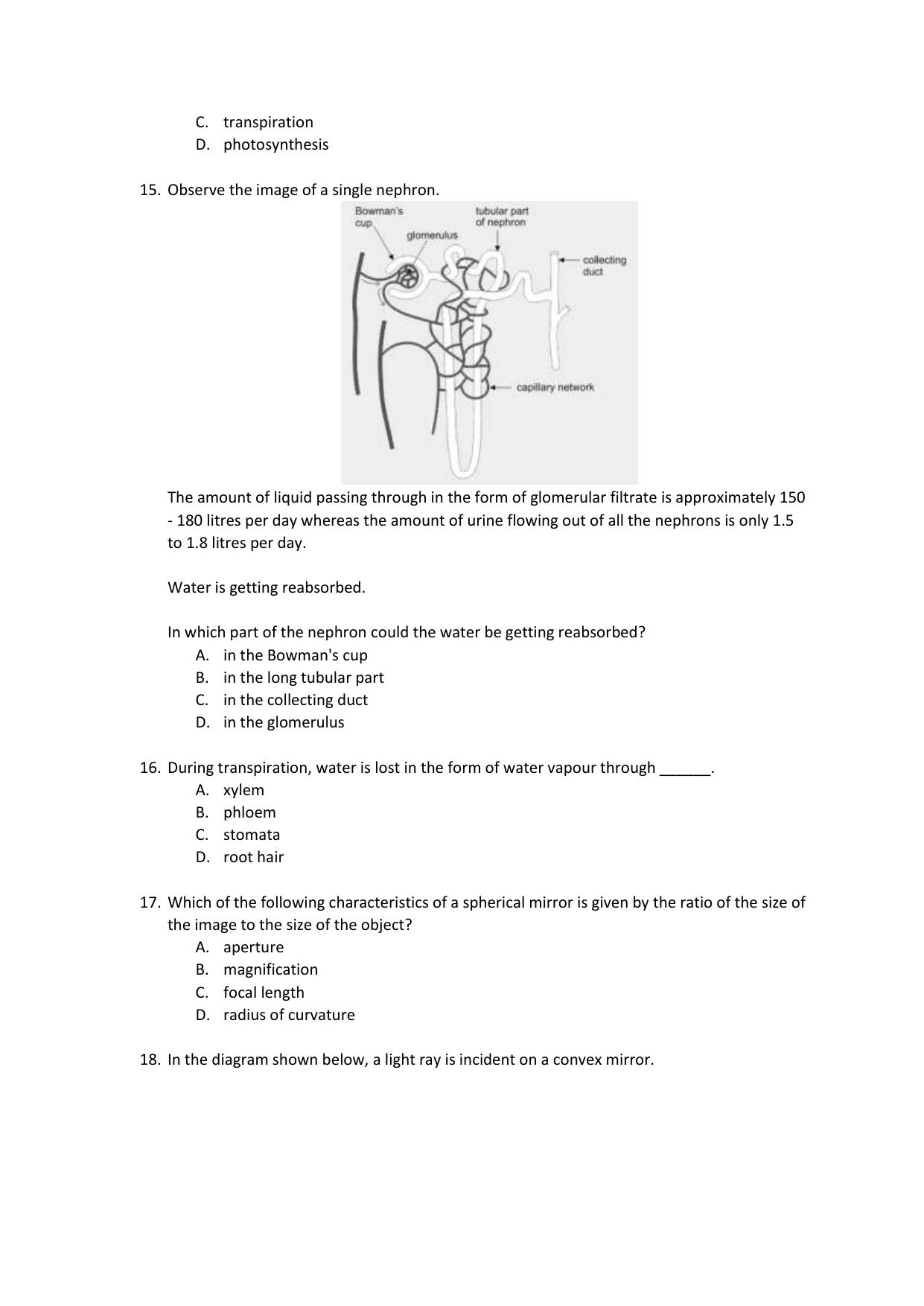 C. transpiration
D. photosynthesis

15. Observe the image of a single nephron.

Bowman's cup
glomerulus
tubular part of nephron
collecting duct
capillary network

The amount of liquid passing through in the form of glomerular filtrate is approximately 150 - 180 litres per day whereas the amount of urine flowing out of all the nephrons is only 1.5 to 1.8 litres per day.

Water is getting reabsorbed.

In which part of the nephron could the water be getting reabsorbed?
A. in the Bowman's cup
B. in the long tubular part
C. in the collecting duct
D. in the glomerulus

16. During transpiration, water is lost in the form of water vapour through ______.
A. xylem
B. phloem
C. stomata
D. root hair

17. Which of the following characteristics of a spherical mirror is given by the ratio of the size of the image to the size of the object?
A. aperture
B. magnification
C. focal length
D. radius of curvature

18. In the diagram shown below, a light ray is incident on a convex mirror.