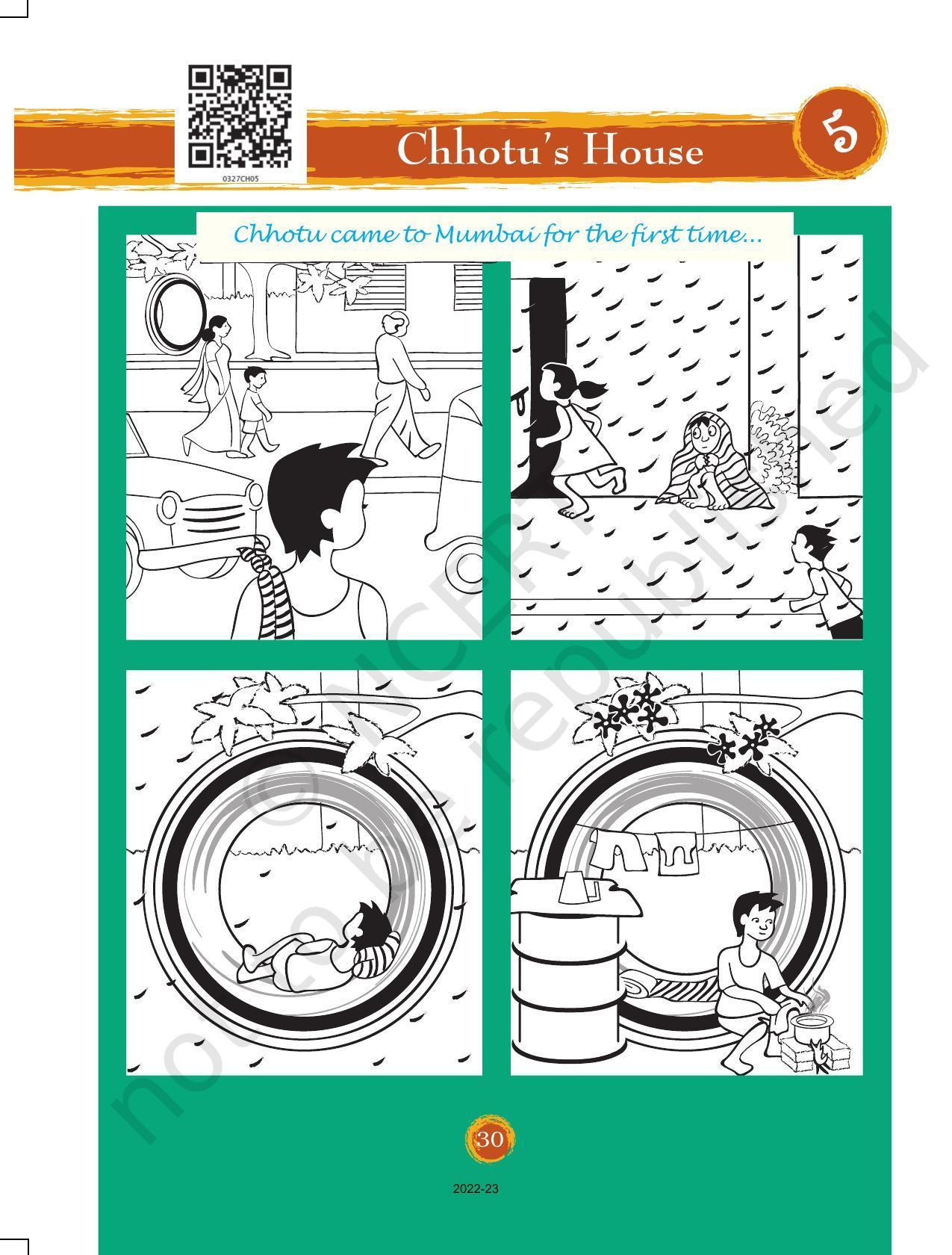 0327CH05

Chhotu's House

5

Chhotu came to Mumbai for the first time...

© NCERT not to be republished

30

2022-23