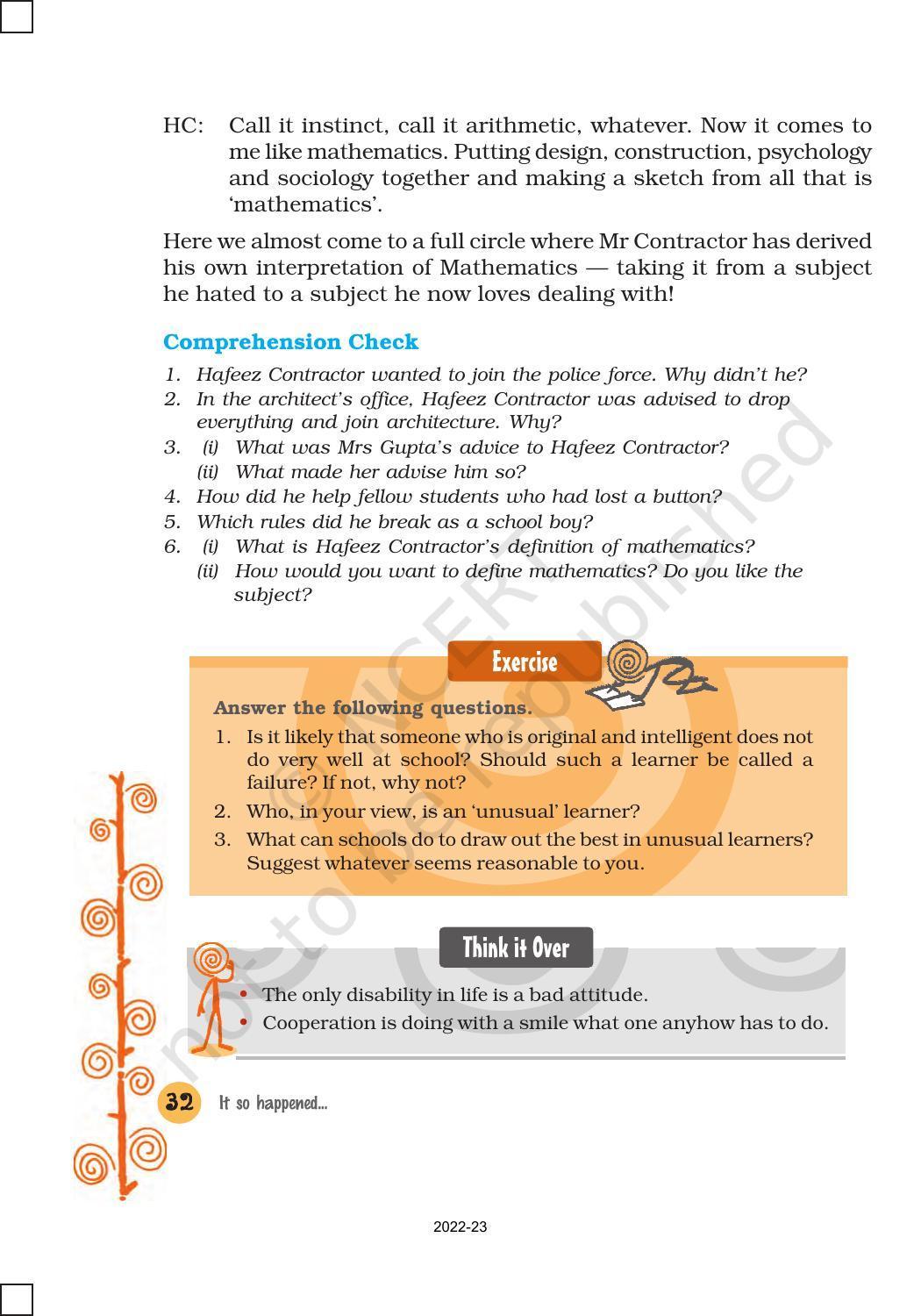 HC: Call it instinct, call it arithmetic, whatever. Now it comes to me like mathematics. Putting design, construction, psychology and sociology together and making a sketch from all that is 'mathematics'.

Here we almost come to a full circle where Mr Contractor has derived his own interpretation of Mathematics — taking it from a subject he hated to a subject he now loves dealing with!

Comprehension Check

1. Hafeez Contractor wanted to join the police force. Why didn't he?
2. In the architect's office, Hafeez Contractor was advised to drop everything and join architecture. Why?
3. (i) What was Mrs Gupta's advice to Hafeez Contractor?
(ii) What made her advise him so?
4. How did he help fellow students who had lost a button?
5. Which rules did he break as a school boy?
6. (i) What is Hafeez Contractor's definition of mathematics?
(ii) How would you want to define mathematics? Do you like the subject?

Exercise

Answer the following questions.
1. Is it likely that someone who is original and intelligent does not do very well at school? Should such a learner be called a failure? If not, why not?
2. Who, in your view, is an 'unusual' learner?
3. What can schools do to draw out the best in unusual learners? Suggest whatever seems reasonable to you.

Think it Over

• The only disability in life is a bad attitude.
• Cooperation is doing with a smile what one anyhow has to do.

32 It so happened...

© NCERT not to be republished

2022-23