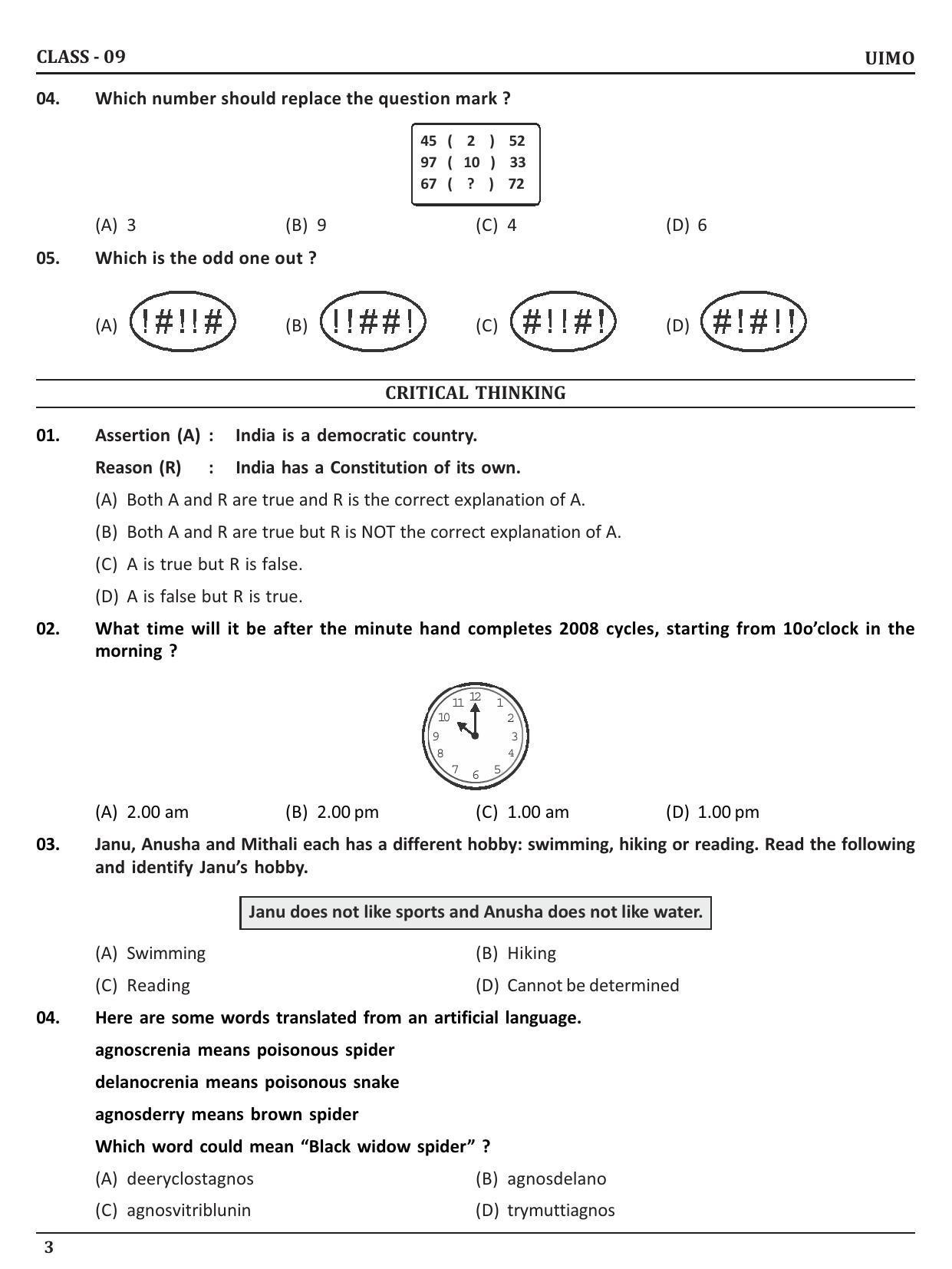 CLASS - 09 UIMO

04. Which number should replace the question mark ?

45 ( 2 ) 52
97 ( 10 ) 33
67 ( ? ) 72

(A) 3 (B) 9 (C) 4 (D) 6

05. Which is the odd one out ?

(A) !#!!# (B) !!##! (C) #!!#! (D) #!#!!

CRITICAL THINKING

01. Assertion (A) : India is a democratic country.

Reason (R) : India has a Constitution of its own.

(A) Both A and R are true and R is the correct explanation of A.

(B) Both A and R are true but R is NOT the correct explanation of A.

(C) A is true but R is false.

(D) A is false but R is true.

02. What time will it be after the minute hand completes 2008 cycles, starting from 10o'clock in the morning ?

12 1 2 3 4 5 6 7 8 9 10 11

(A) 2.00 am (B) 2.00 pm (C) 1.00 am (D) 1.00 pm

03. Janu, Anusha and Mithali each has a different hobby: swimming, hiking or reading. Read the following and identify Janu's hobby.

Janu does not like sports and Anusha does not like water.

(A) Swimming (B) Hiking

(C) Reading (D) Cannot be determined

04. Here are some words translated from an artificial language.

agnoscrenia means poisonous spider

delanocrenia means poisonous snake

agnosderry means brown spider

Which word could mean "Black widow spider" ?

(A) deeryclostagnos (B) agnosdelano

(C) agnosvitriblunin (D) trymuttiagnos

3