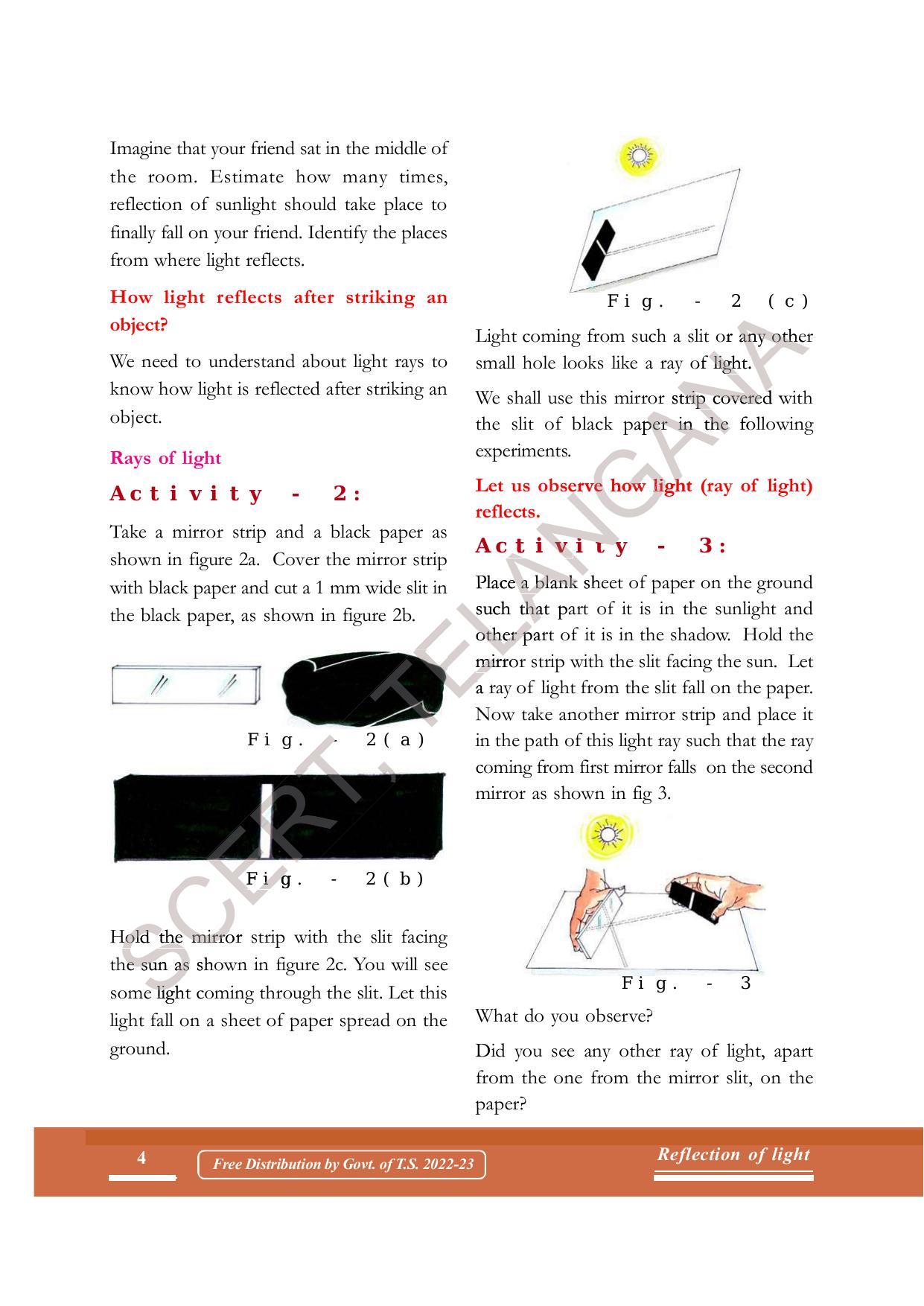 Imagine that your friend sat in the middle of the room. Estimate how many times, reflection of sunlight should take place to finally fall on your friend. Identify the places from where light reflects.

How light reflects after striking an object?

We need to understand about light rays to know how light is reflected after striking an object.

Rays of light

Activity - 2:

Take a mirror strip and a black paper as shown in figure 2a. Cover the mirror strip with black paper and cut a 1 mm wide slit in the black paper, as shown in figure 2b.

Fig. - 2(a)

Fig. - 2(b)

Hold the mirror strip with the slit facing the sun as shown in figure 2c. You will see some light coming through the slit. Let this light fall on a sheet of paper spread on the ground.

Fig. - 2 (c)

Light coming from such a slit or any other small hole looks like a ray of light.

We shall use this mirror strip covered with the slit of black paper in the following experiments.

Let us observe how light (ray of light) reflects.

Activity - 3:

Place a blank sheet of paper on the ground such that part of it is in the sunlight and other part of it is in the shadow. Hold the mirror strip with the slit facing the sun. Let a ray of light from the slit fall on the paper. Now take another mirror strip and place it in the path of this light ray such that the ray coming from first mirror falls on the second mirror as shown in fig 3.

Fig. - 3

What do you observe?

Did you see any other ray of light, apart from the one from the mirror slit, on the paper?

SCERT, TELANGANA

4

Free Distribution by Govt. of T.S. 2022-23

Reflection of light