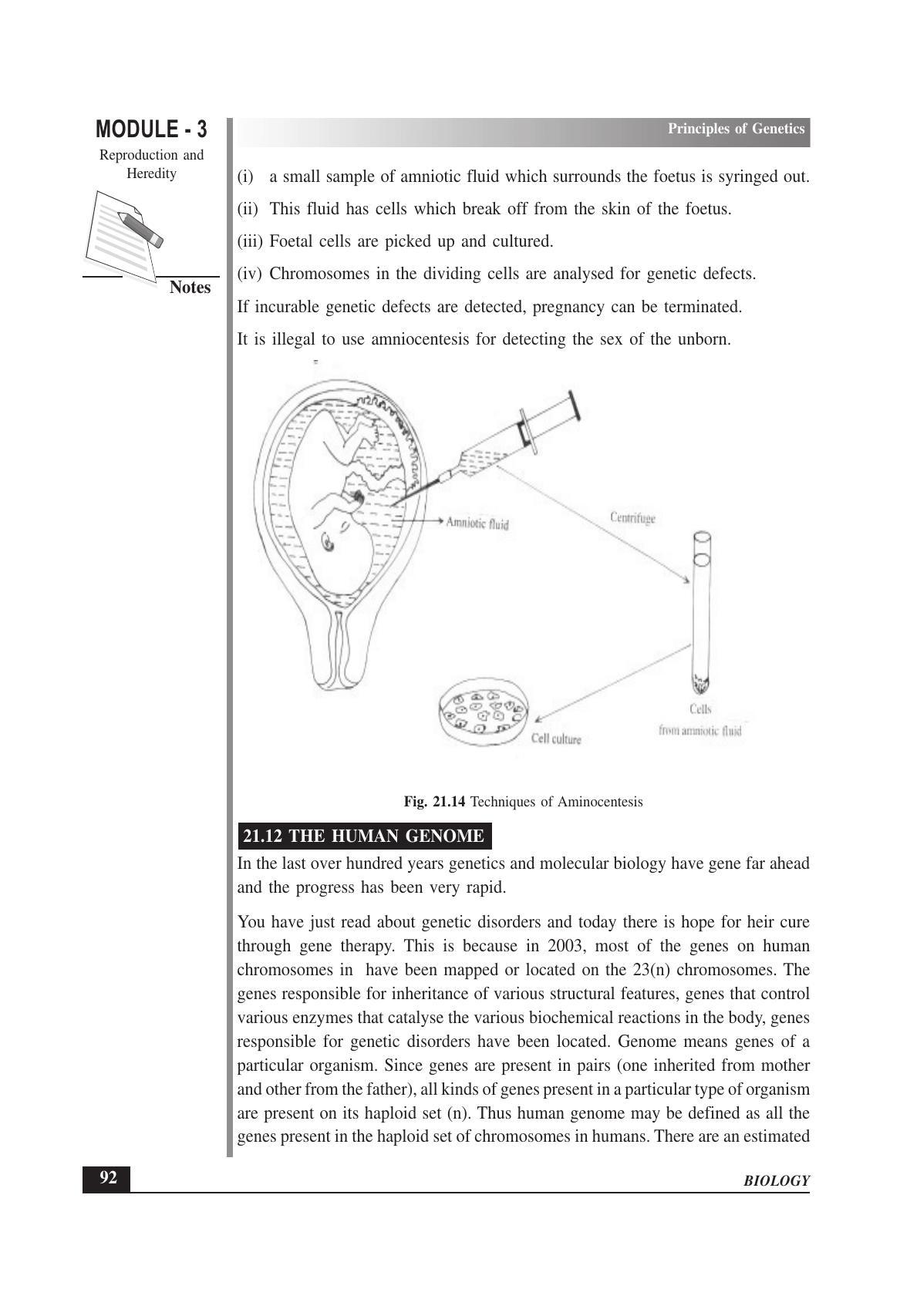 MODULE - 3

Reproduction and Heredity

Notes

Principles of Genetics

(i) a small sample of amniotic fluid which surrounds the foetus is syringed out.

(ii) This fluid has cells which break off from the skin of the foetus.

(iii) Foetal cells are picked up and cultured.

(iv) Chromosomes in the dividing cells are analysed for genetic defects.

If incurable genetic defects are detected, pregnancy can be terminated.

It is illegal to use amniocentesis for detecting the sex of the unborn.

Amniotic fluid

Centrifuge

Cells from amniotic fluid

Cell culture

Fig. 21.14 Techniques of Aminocentesis

21.12 THE HUMAN GENOME

In the last over hundred years genetics and molecular biology have gene far ahead and the progress has been very rapid.

You have just read about genetic disorders and today there is hope for heir cure through gene therapy. This is because in 2003, most of the genes on human chromosomes in have been mapped or located on the 23(n) chromosomes. The genes responsible for inheritance of various structural features, genes that control various enzymes that catalyse the various biochemical reactions in the body, genes responsible for genetic disorders have been located. Genome means genes of a particular organism. Since genes are present in pairs (one inherited from mother and other from the father), all kinds of genes present in a particular type of organism are present on its haploid set (n). Thus human genome may be defined as all the genes present in the haploid set of chromosomes in humans. There are an estimated

92

BIOLOGY