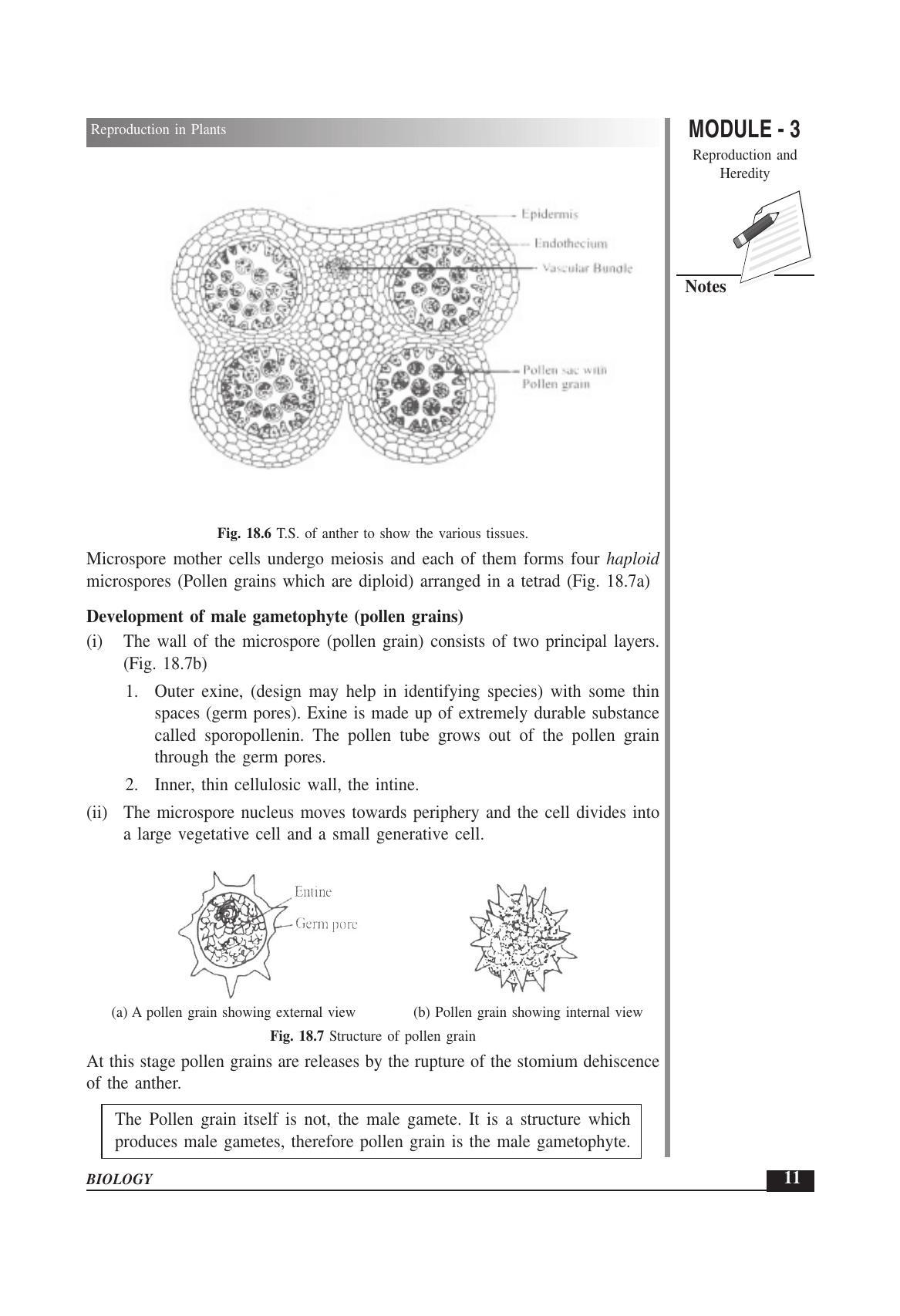 Reproduction in Plants

MODULE - 3

Reproduction and Heredity

Notes

Epidermis

Endothecium

Vascular Bundle

Pollen sac with Pollen grain

**Fig. 18.6** T.S. of anther to show the various tissues.

Microspore mother cells undergo meiosis and each of them forms four *haploid* microspores (Pollen grains which are diploid) arranged in a tetrad (Fig. 18.7a)

**Development of male gametophyte (pollen grains)**

(i) The wall of the microspore (pollen grain) consists of two principal layers. (Fig. 18.7b)

1. Outer exine, (design may help in identifying species) with some thin spaces (germ pores). Exine is made up of extremely durable substance called sporopollenin. The pollen tube grows out of the pollen grain through the germ pores.

2. Inner, thin cellulosic wall, the intine.

(ii) The microspore nucleus moves towards periphery and the cell divides into a large vegetative cell and a small generative cell.

Entine

Germ pore

(a) A pollen grain showing external view

(b) Pollen grain showing internal view

**Fig. 18.7** Structure of pollen grain

At this stage pollen grains are releases by the rupture of the stomium dehiscence of the anther.

The Pollen grain itself is not, the male gamete. It is a structure which produces male gametes, therefore pollen grain is the male gametophyte.

BIOLOGY

11