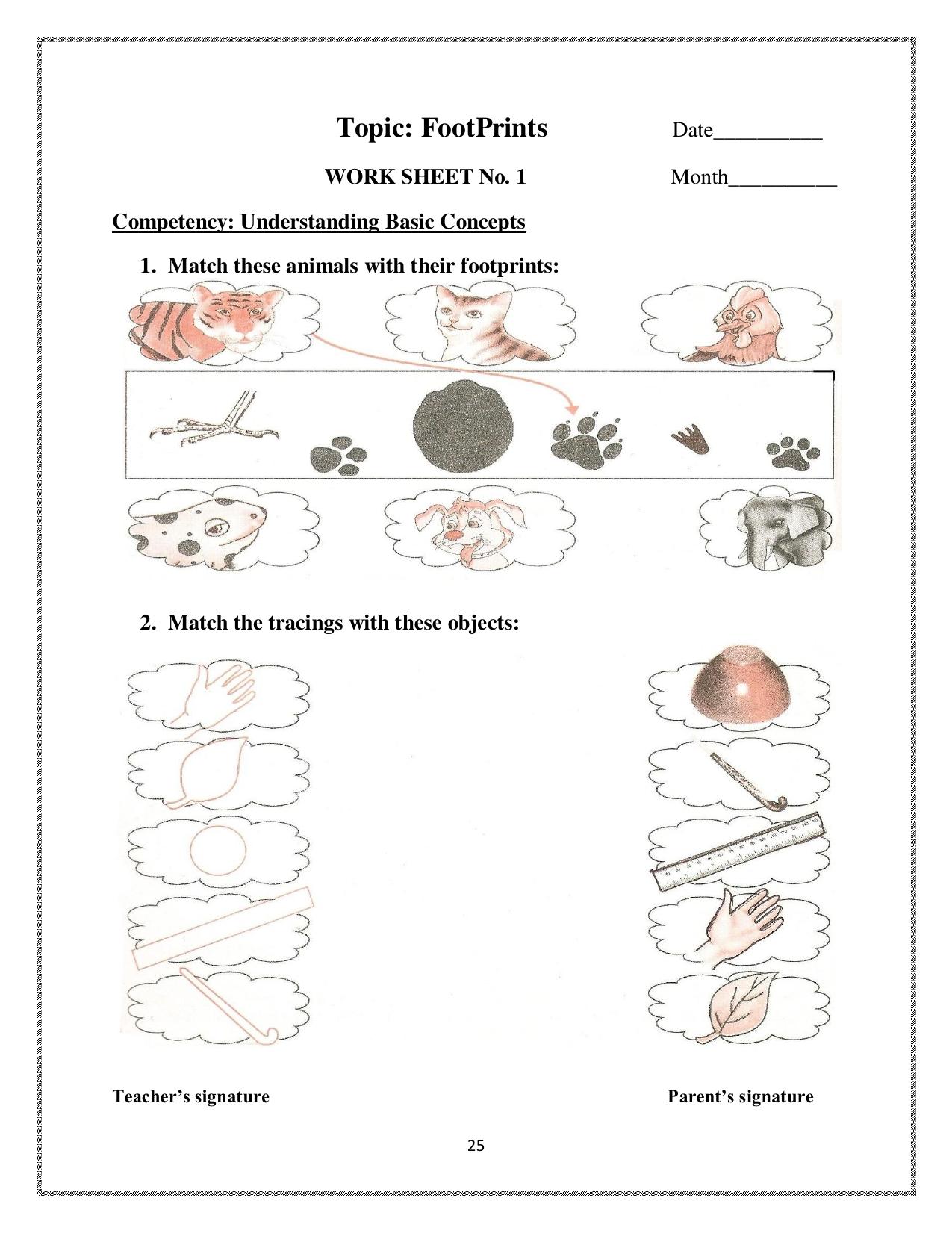 Topic: FootPrints

Date__________

WORK SHEET No. 1

Month__________

Competency: Understanding Basic Concepts

1. Match these animals with their footprints:

2. Match the tracings with these objects:

Teacher's signature

Parent's signature

25