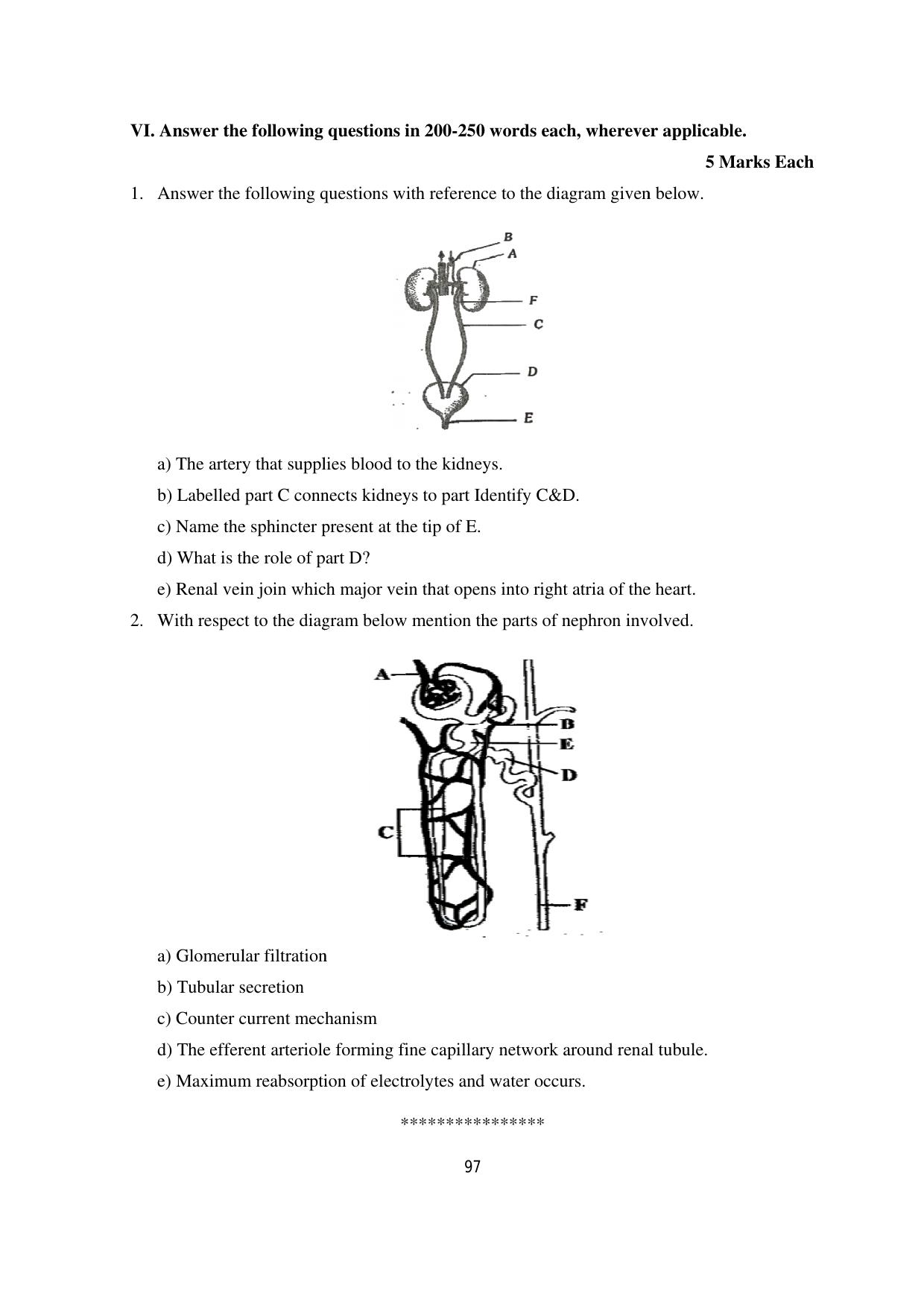 VI. Answer the following questions in 200-250 words each, wherever applicable.

5 Marks Each

1. Answer the following questions with reference to the diagram given below.

B
A
F
C
D
E

a) The artery that supplies blood to the kidneys.

b) Labelled part C connects kidneys to part Identify C&D.

c) Name the sphincter present at the tip of E.

d) What is the role of part D?

e) Renal vein join which major vein that opens into right atria of the heart.

2. With respect to the diagram below mention the parts of nephron involved.

A
B
E
D
C
F

a) Glomerular filtration

b) Tubular secretion

c) Counter current mechanism

d) The efferent arteriole forming fine capillary network around renal tubule.

e) Maximum reabsorption of electrolytes and water occurs.

****************

97